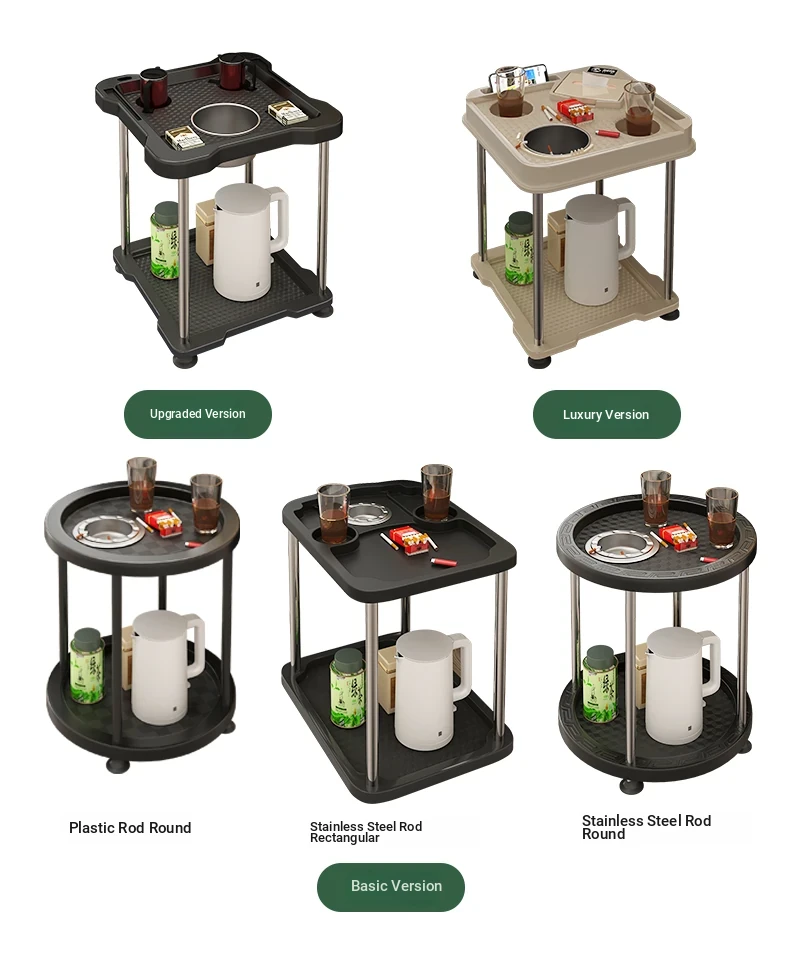 Upgraded Version

Luxury Version

Plastic Rod Round

Stainless Steel Rod Rectangular

Stainless Steel Rod Round

Basic Version