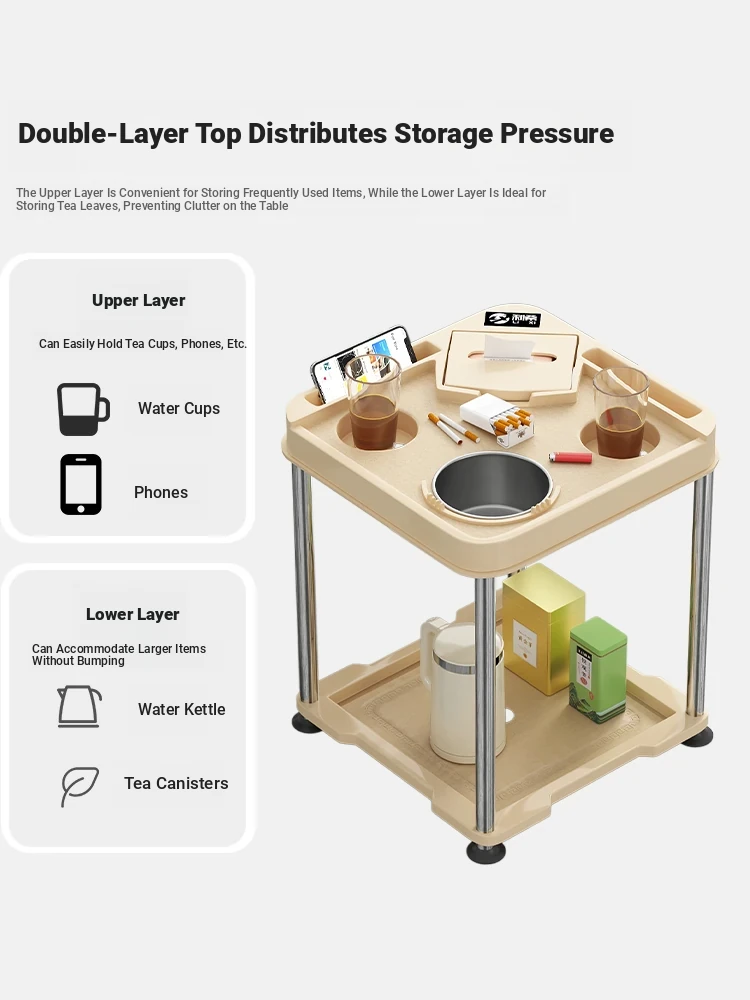 Double-Layer Top Distributes Storage Pressure

The Upper Layer Is Convenient for Storing Frequently Used Items, While the Lower Layer Is Ideal for Storing Tea Leaves, Preventing Clutter on the Table

Upper Layer

Can Easily Hold Tea Cups, Phones, Etc.

Water Cups

Phones

Lower Layer

Can Accommodate Larger Items Without Bumping

Water Kettle

Tea Canisters