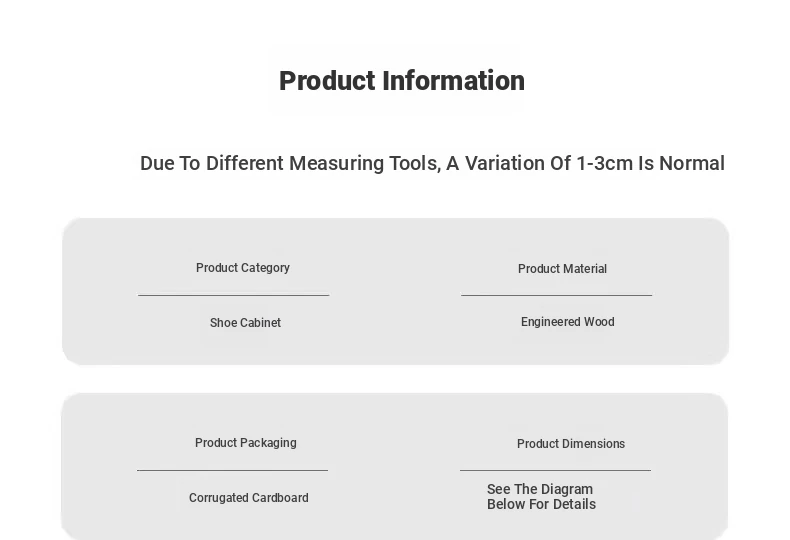 Product Information

Due To Different Measuring Tools, A Variation Of 1-3cm Is Normal

Product Category

Shoe Cabinet

Product Material

Engineered Wood

Product Packaging

Corrugated Cardboard

Product Dimensions

See The Diagram Below For Details