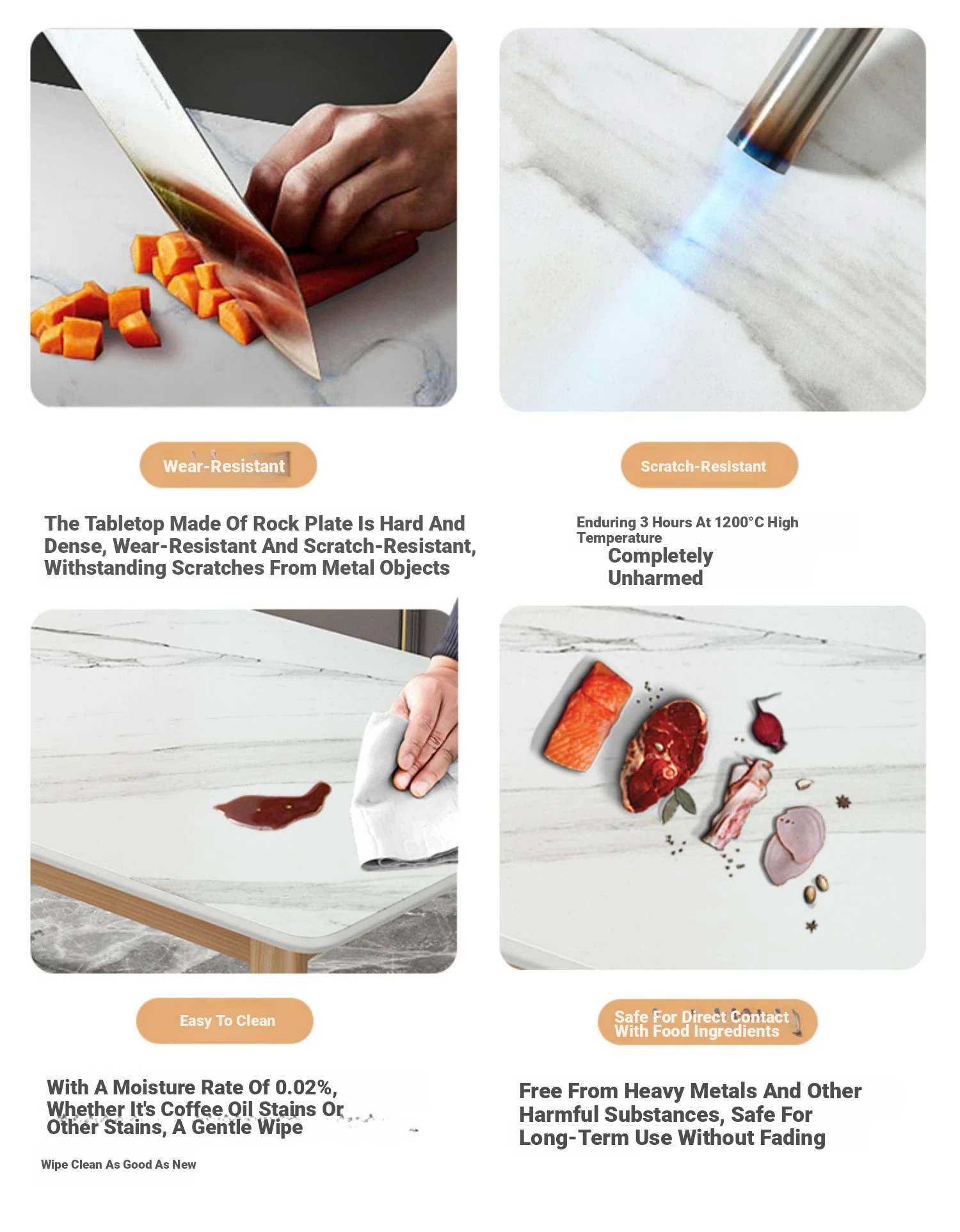 Wear-Resistant

The Tabletop Made Of Rock Plate Is Hard And Dense, Wear-Resistant And Scratch-Resistant, Withstanding Scratches From Metal Objects

Scratch-Resistant

Enduring 3 Hours At 1200°C High Temperature
Completely Unharmed

Easy To Clean

With A Moisture Rate Of 0.02%, Whether It's Coffee Oil Stains Or Other Stains, A Gentle Wipe

Wipe Clean As Good As New

Safe For Direct Contact With Food Ingredients

Free From Heavy Metals And Other Harmful Substances, Safe For Long-Term Use Without Fading