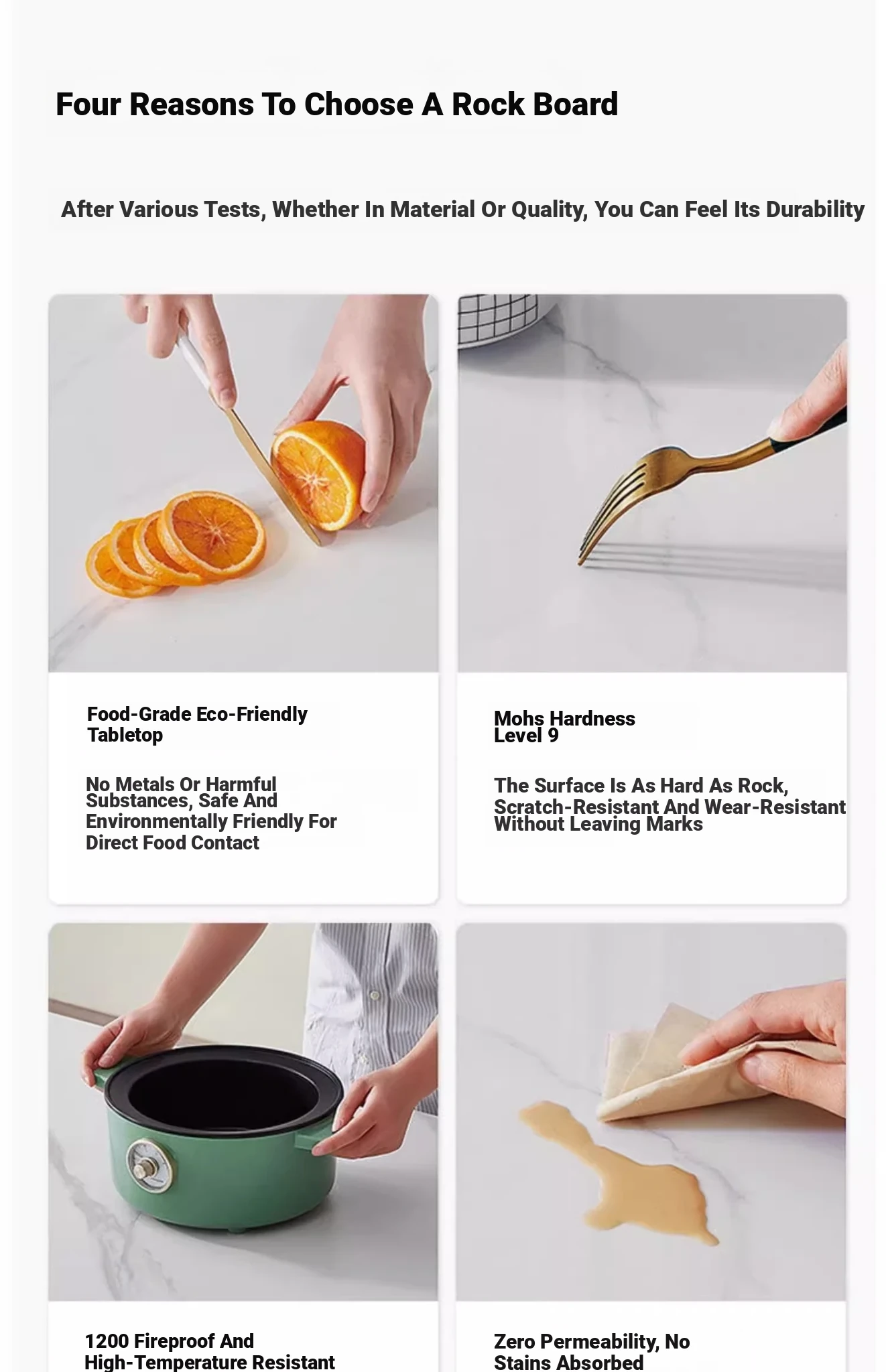 Four Reasons To Choose A Rock Board

After Various Tests, Whether In Material Or Quality, You Can Feel Its Durability

Food-Grade Eco-Friendly Tabletop

No Metals Or Harmful Substances, Safe And Environmentally Friendly For Direct Food Contact

Mohs Hardness Level 9

The Surface Is As Hard As Rock, Scratch-Resistant And Wear-Resistant Without Leaving Marks

1200 Fireproof And High-Temperature Resistant

Zero Permeability, No Stains Absorbed