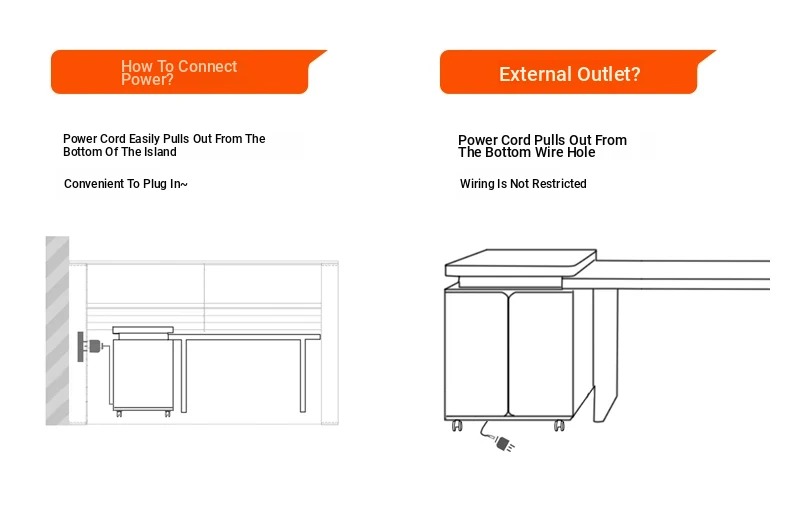 How To Connect Power?

Power Cord Easily Pulls Out From The Bottom Of The Island

Convenient To Plug In~

External Outlet?

Power Cord Pulls Out From The Bottom Wire Hole

Wiring Is Not Restricted