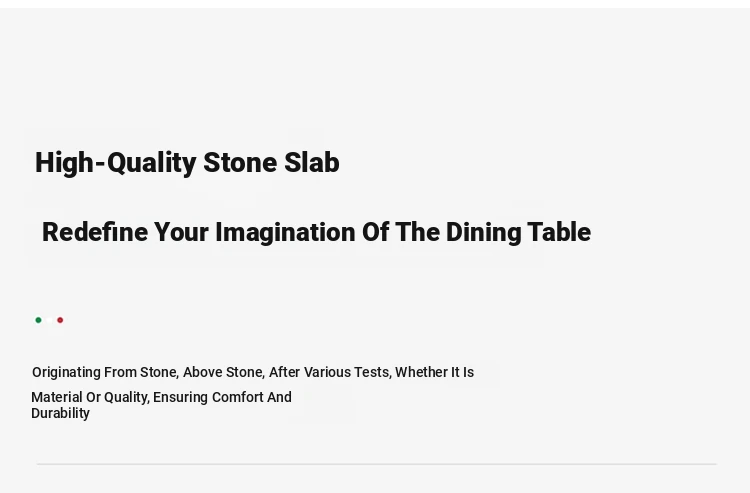 High-Quality Stone Slab

Redefine Your Imagination Of The Dining Table

Originating From Stone, Above Stone, After Various Tests, Whether It Is Material Or Quality, Ensuring Comfort And Durability