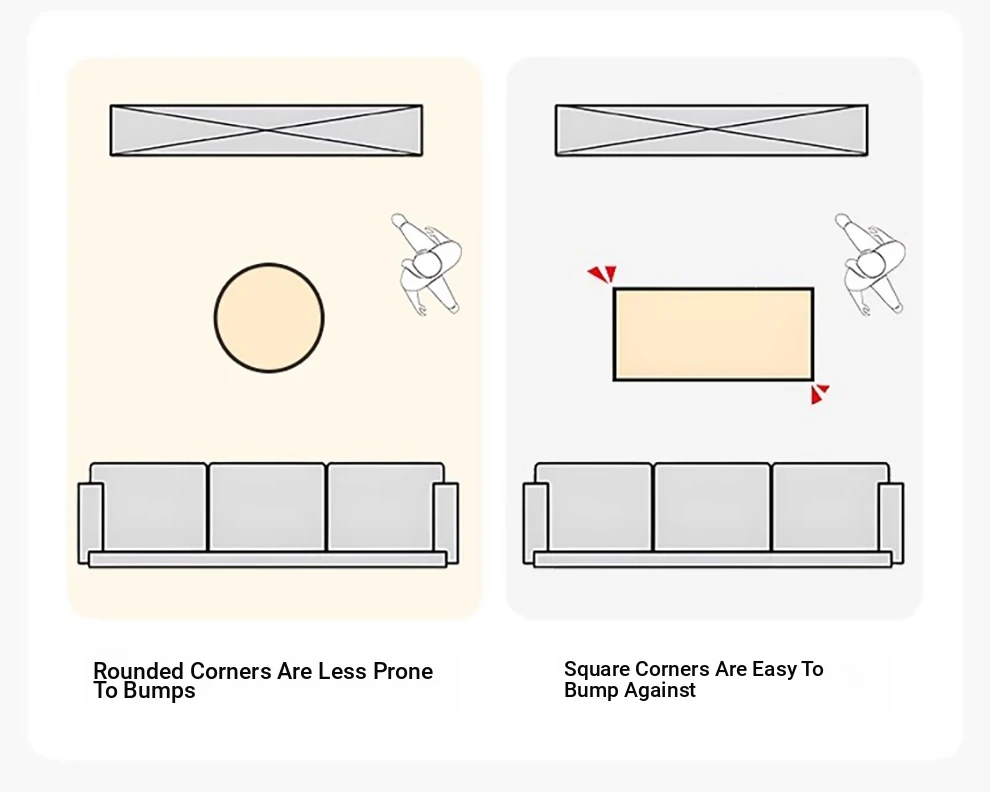 Rounded Corners Are Less Prone To Bumps

Square Corners Are Easy To Bump Against