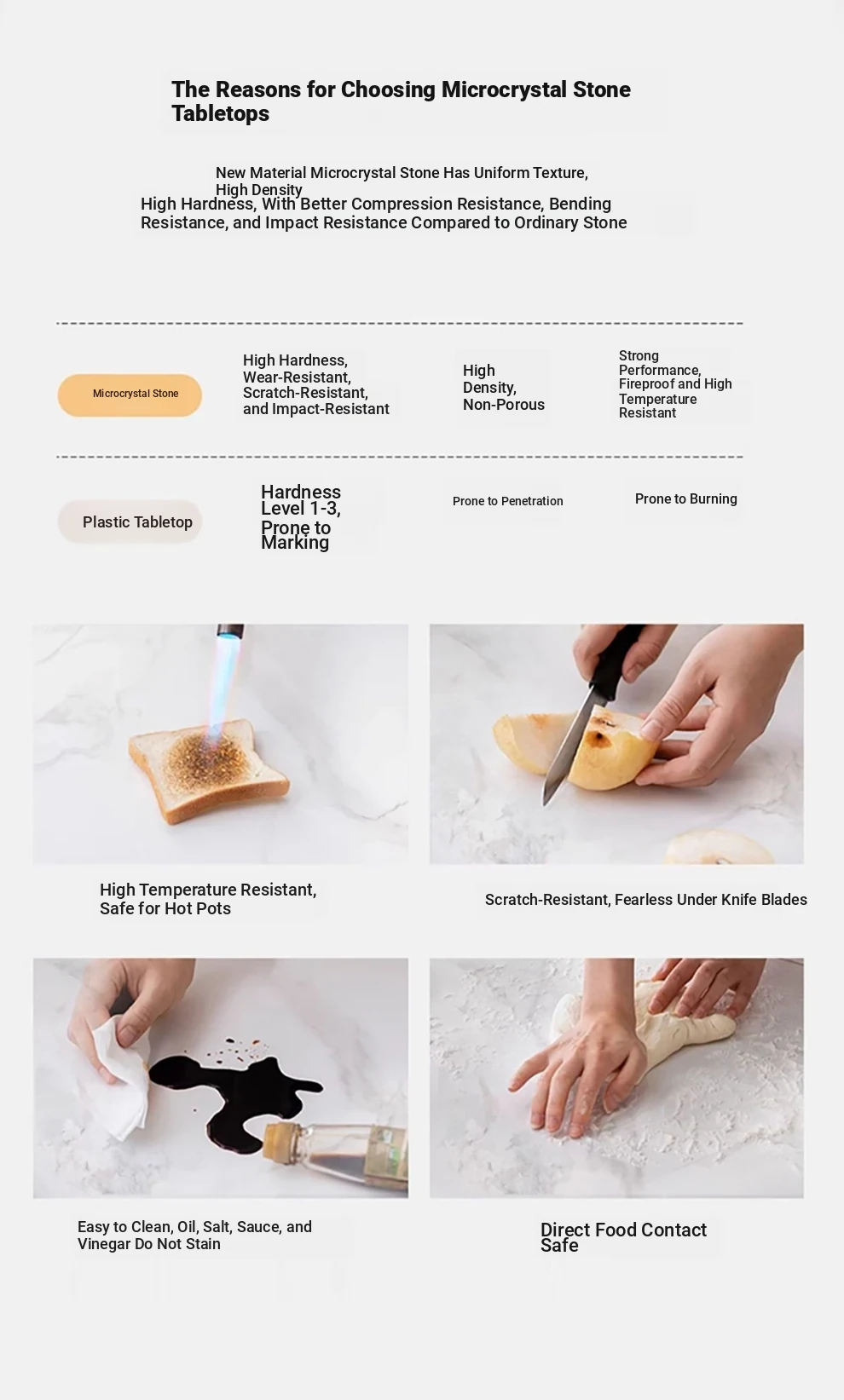 The Reasons for Choosing Microcrystal Stone Tabletops

New Material Microcrystal Stone Has Uniform Texture, High Density
High Hardness, With Better Compression Resistance, Bending Resistance, and Impact Resistance Compared to Ordinary Stone

| Microcrystal Stone | High Hardness, Wear-Resistant, Scratch-Resistant, and Impact-Resistant | High Density, Non-Porous | Strong Performance, Fireproof and High Temperature Resistant |
|---|---|---|---|
| Plastic Tabletop | Hardness Level 1-3, Prone to Marking | Prone to Penetration | Prone to Burning |

High Temperature Resistant, Safe for Hot Pots

Scratch-Resistant, Fearless Under Knife Blades

Easy to Clean, Oil, Salt, Sauce, and Vinegar Do Not Stain

Direct Food Contact Safe