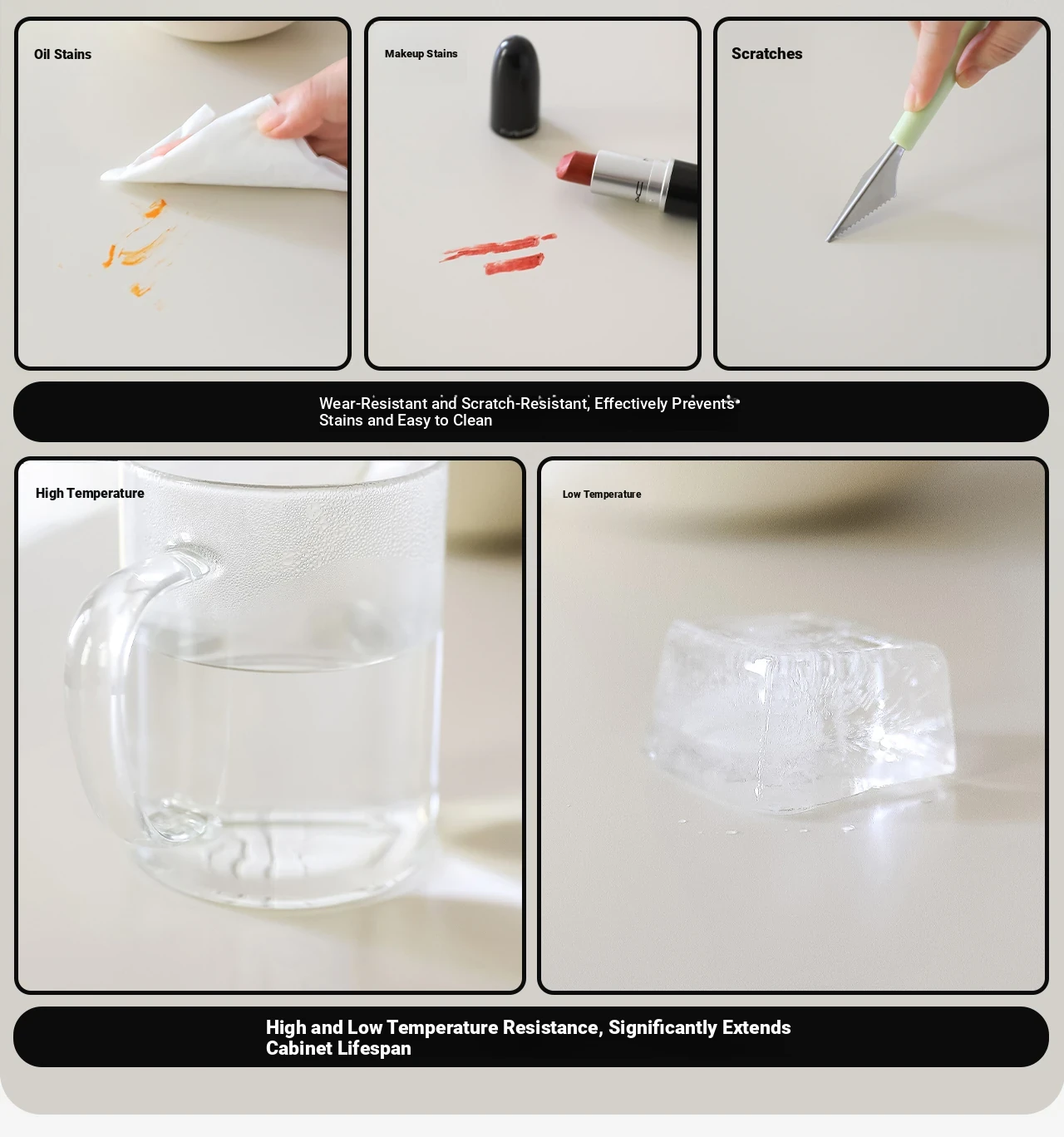 Oil Stains

Makeup Stains

Scratches

Wear-Resistant and Scratch-Resistant, Effectively Prevents Stains and Easy to Clean

High Temperature

Low Temperature

High and Low Temperature Resistance, Significantly Extends Cabinet Lifespan